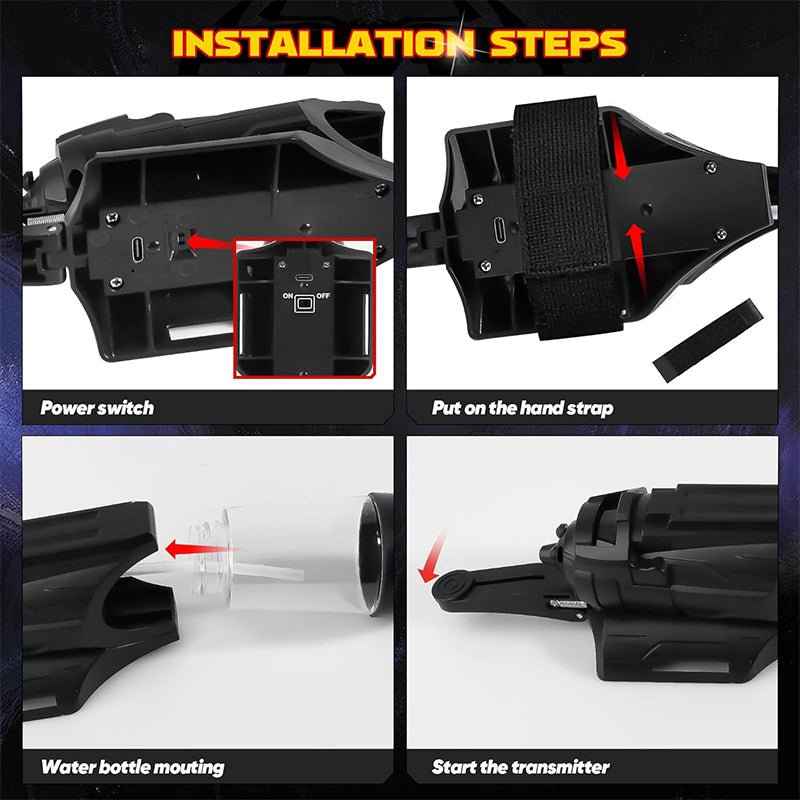 INSTALLATION STEPS

ON OFF

Power switch

Put on the hand strap

Water bottle mouting

Start the transmitter