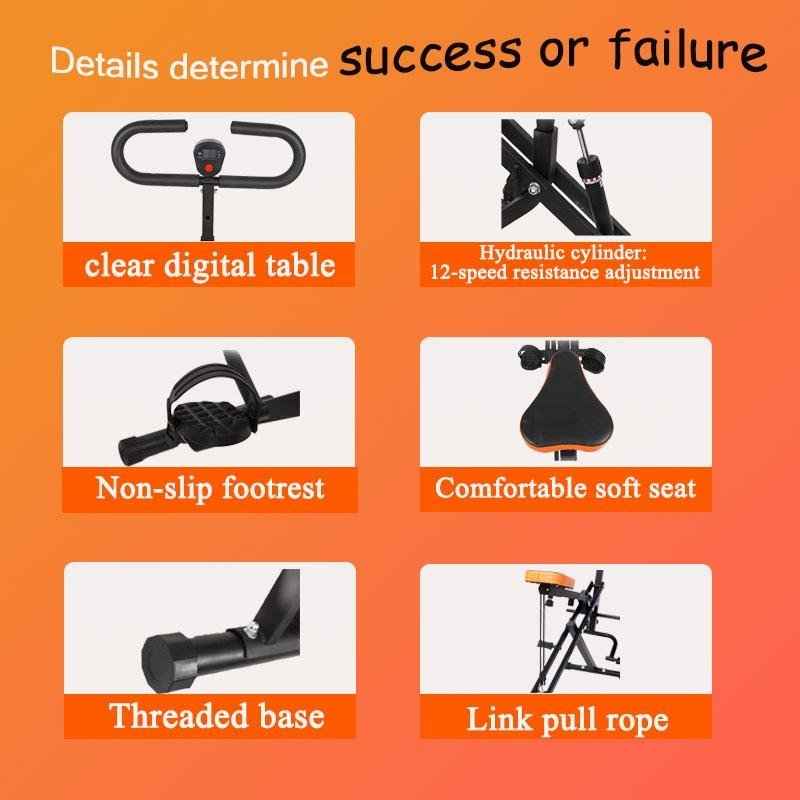 Details determine success or failure

clear digital table

Hydraulic cylinder:
12-speed resistance adjustment

Non-slip footrest

Comfortable soft seat

Threaded base

Link pull rope